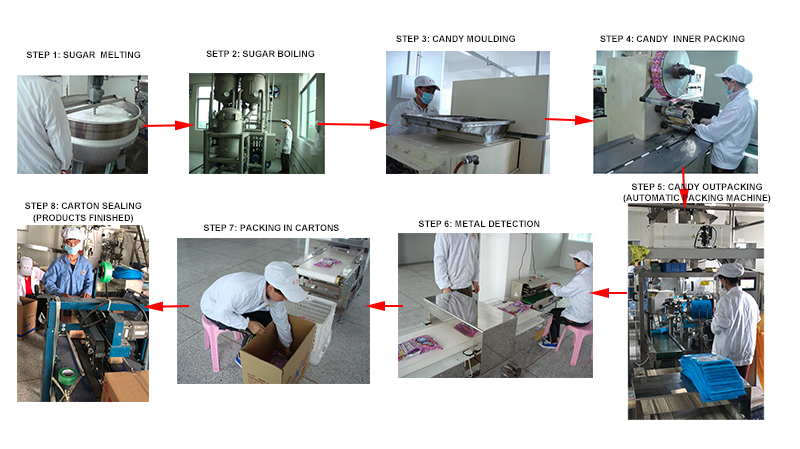 STEP 1: SUGAR MELTING

SETP 2: SUGAR BOILING

STEP 3: CANDY MOULDING

STEP 4: CANDY INNER PACKING

STEP 5: CANDY OUTPACKING (AUTOMATIC PACKING MACHINE)

STEP 6: METAL DETECTION

STEP 7: PACKING IN CARTONS

STEP 8: CARTON SEALING (PRODUCTS FINISHED)